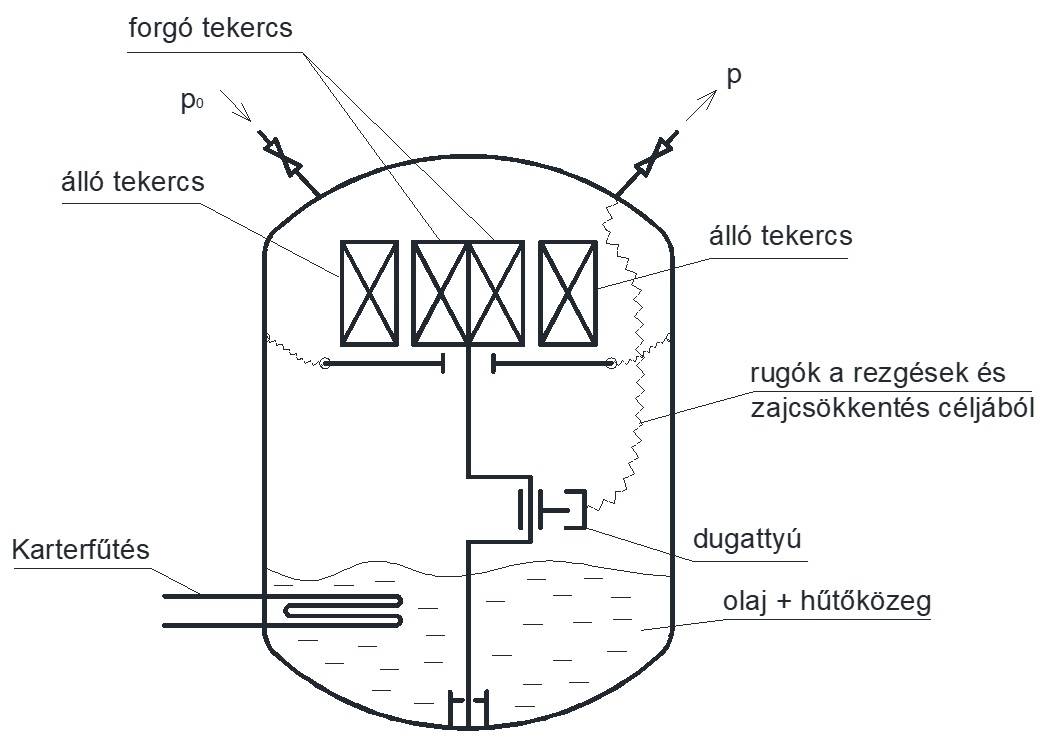 forgó tekercs

$p_0$

p

álló tekercs

álló tekercs

rugók a rezgések és zajcsökkentés céljából

dugattyú

Karterfűtés

olaj + hűtőközeg